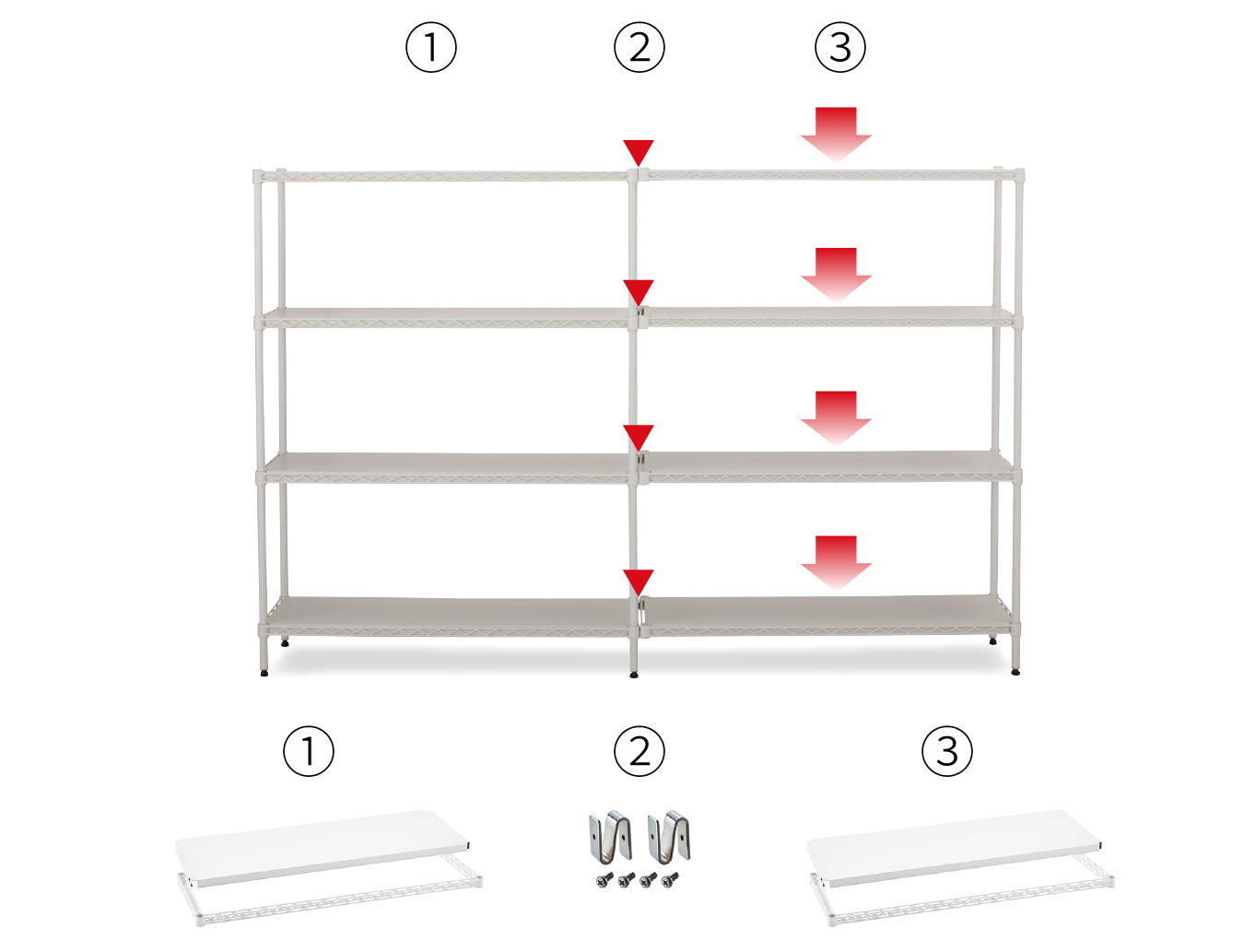 ①
②
③

①
②
③