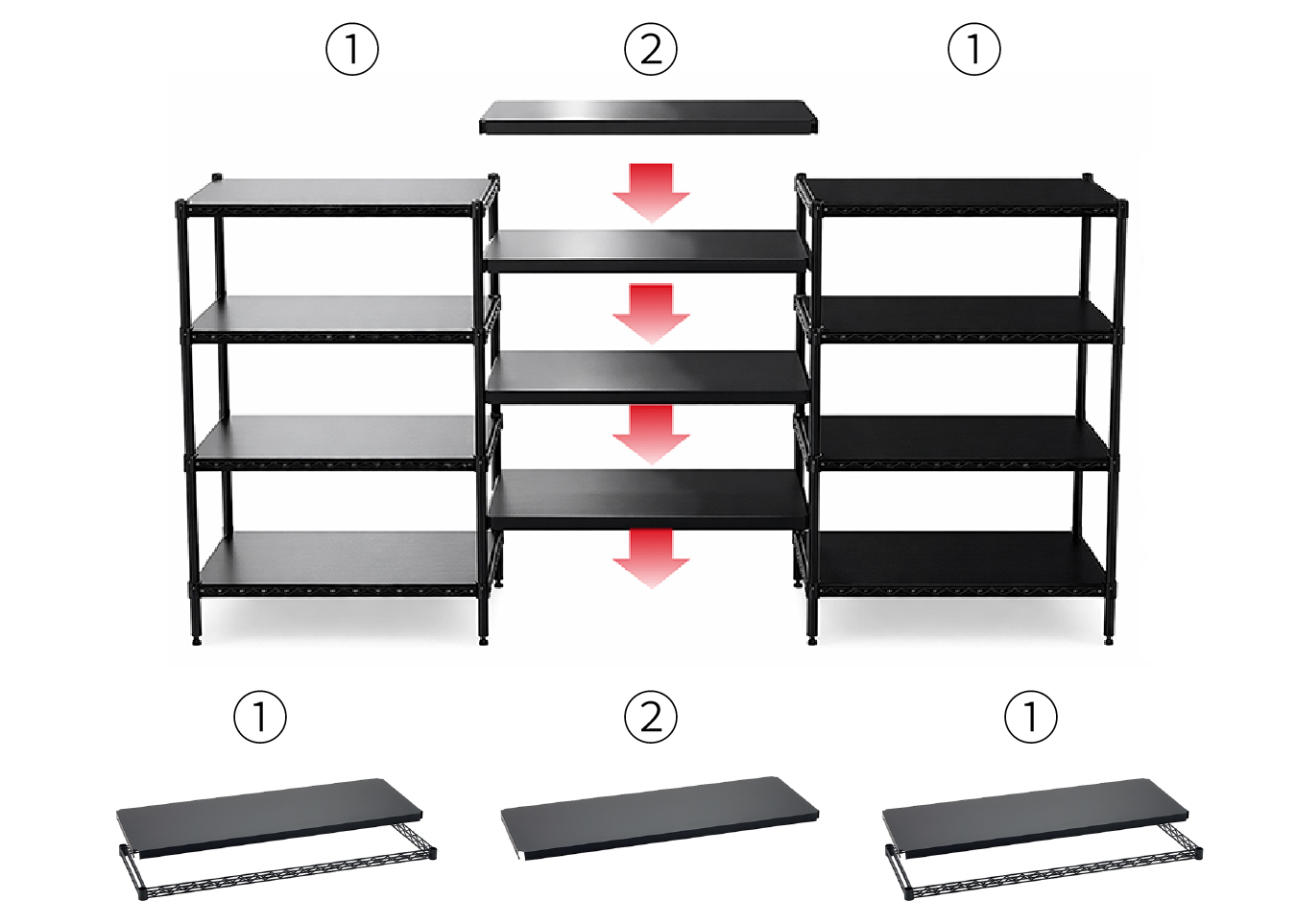 ①
②
①
①
②
①