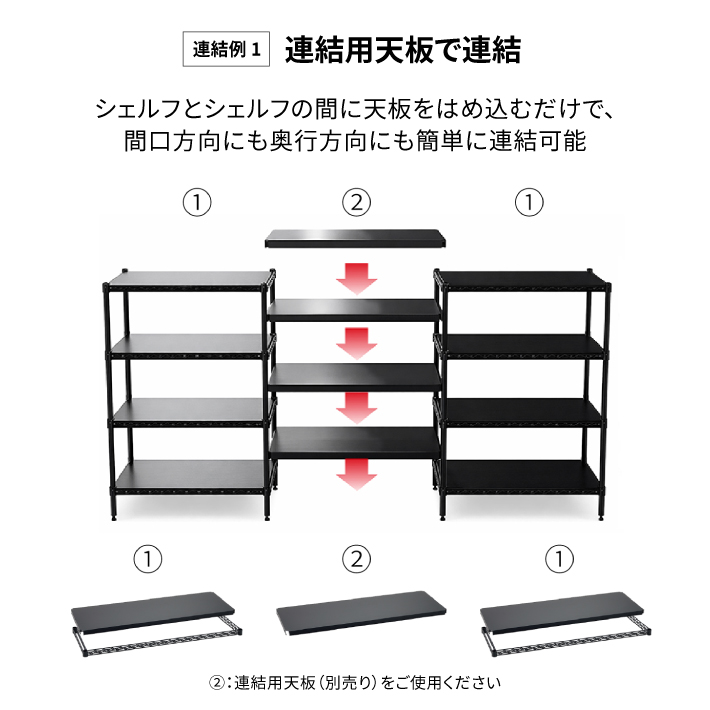 連結例 1 連結用天板で連結

シェルフとシェルフの間に天板をはめ込むだけで、間口方向にも奥行方向にも簡単に連結可能

① ② ①

① ② ①

②：連結用天板（別売り）をご使用ください